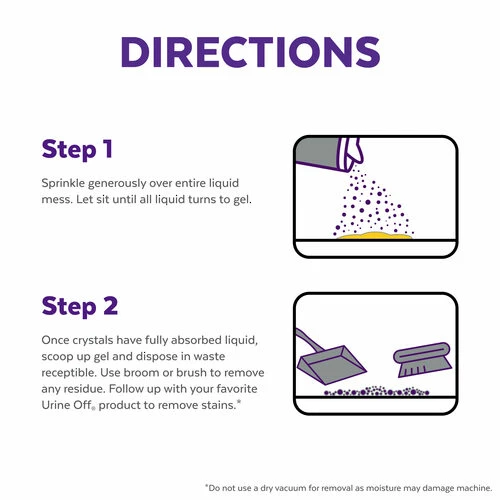 DIRECTIONS

Step 1

Sprinkle generously over entire liquid mess. Let sit until all liquid turns to gel.

Step 2

Once crystals have fully absorbed liquid, scoop up gel and dispose in waste receptible. Use broom or brush to remove any residue. Follow up with your favorite Urine Off® product to remove stains.*

*Do not use a dry vacuum for removal as moisture may damage machine.